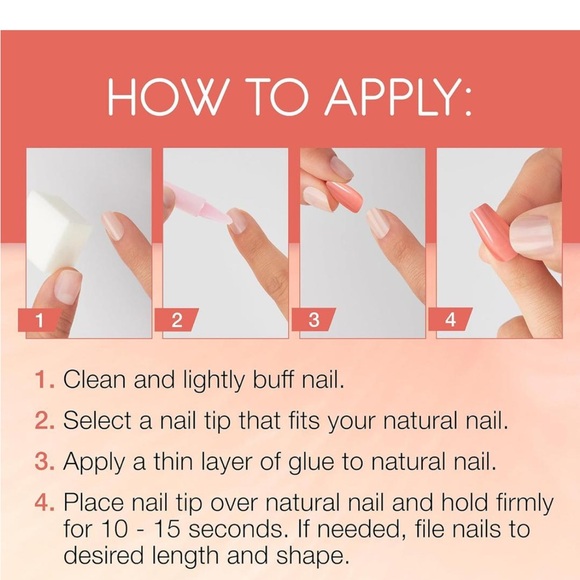 HOW TO APPLY:

1

2

3

4

1. Clean and lightly buff nail.

2. Select a nail tip that fits your natural nail.

3. Apply a thin layer of glue to natural nail.

4. Place nail tip over natural nail and hold firmly for 10 - 15 seconds. If needed, file nails to desired length and shape.